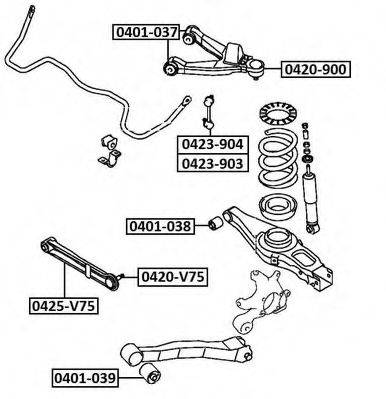 0401-037
0420-900
0423-904
0423-903
0401-038
0420-V75
0425-V75
0401-039