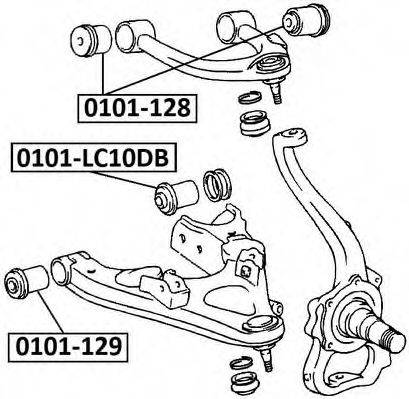 0101-128

0101-LC10DB

0101-129