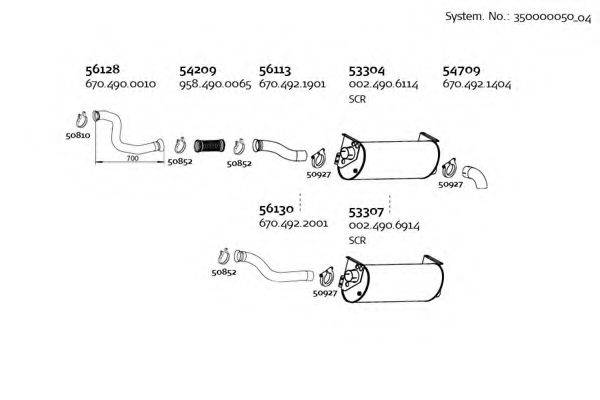 System. No.: 350000050_04

56128
670.490.0010

54209
958.490.0065

56113
670.492.1901

53304
002.490.6114
SCR

54709
670.492.1404

50810

700

50852

50852

50927

50927

56130
670.492.2001

53307
002.490.6914
SCR

50852

50927