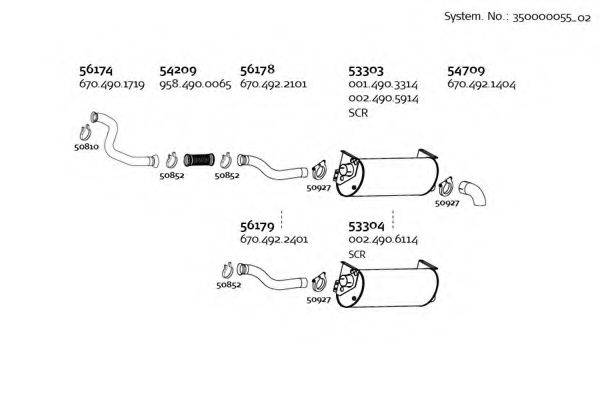 System. No.: 350000055_02

56174
670.490.1719

54209
958.490.0065

56178
670.492.2101

53303
001.490.3314
002.490.5914
SCR

54709
670.492.1404

50810

50852

50852

50927

50927

56179
670.492.2401

53304
002.490.6114
SCR

50852

50927